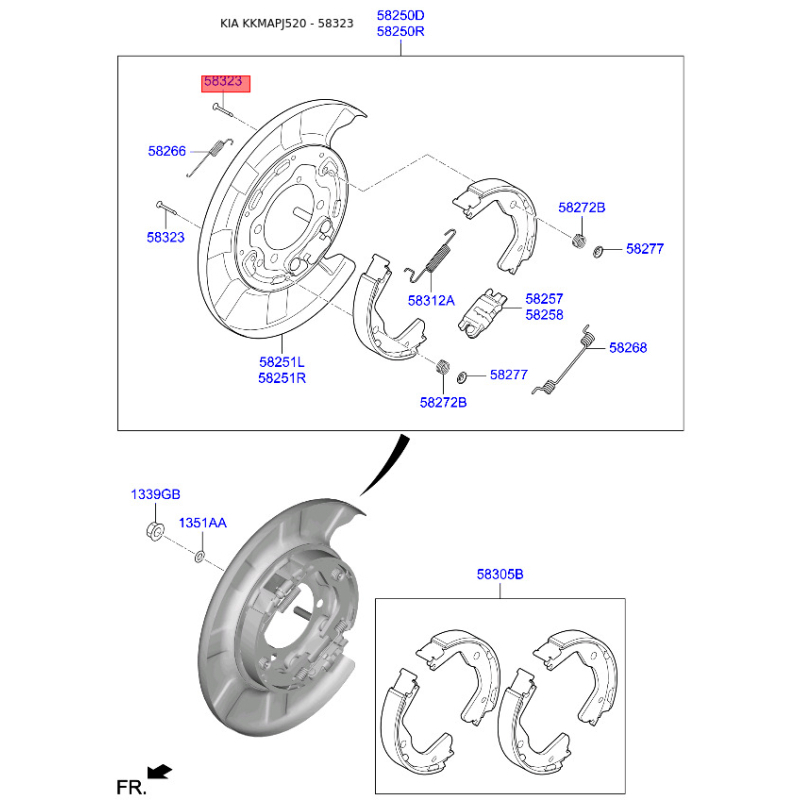 KIA KKMAPJ520 - 58323

58250D
58250R

58323

58266

58323

58272B

58277

58312A

58257
58258

58268

58251L
58251R

58277

58272B

1339GB

1351AA

58305B

FR.