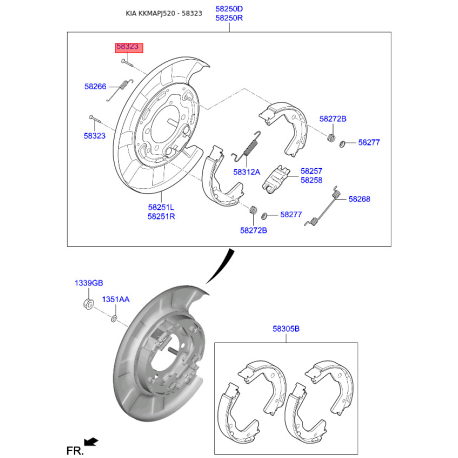 KIA KKMAPJ520 - 58323

58250D
58250R

58323
58266
58323
58272B
58277
58312A
58257
58258
58268
58251L
58251R
58277
58272B

1339GB
1351AA
58305B

FR.