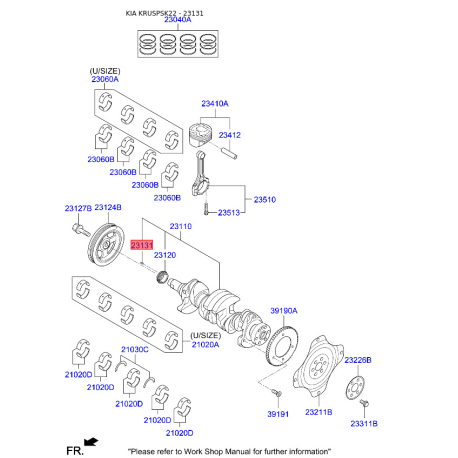 KIA KRUSPSK22 - 23131
23040A

(U/SIZE)
23060A

23410A
23412

23060B
23060B
23060B
23060B

23510
23513

23127B 23124B
23110
23131
23120

39190A

(U/SIZE)
21020A

21030C

21020D
21020D
21020D
21020D
21020D

23226B

39191
23211B
23311B

FR.
"Please refer to Work Shop Manual for further information"