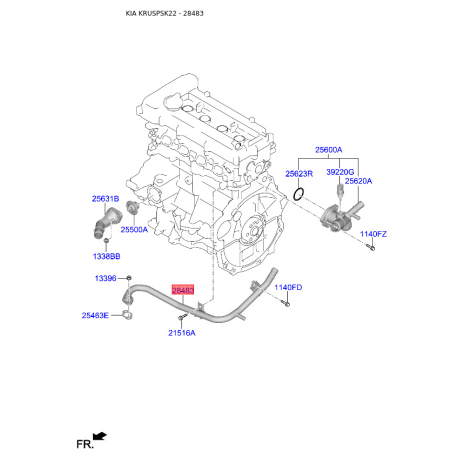 KIA KRUSPSK22 - 28483

25600A

25623R

39220G

25620A

25631B

25500A

1140FZ

1338BB

13396

28483

1140FD

25463E

21516A

FR.