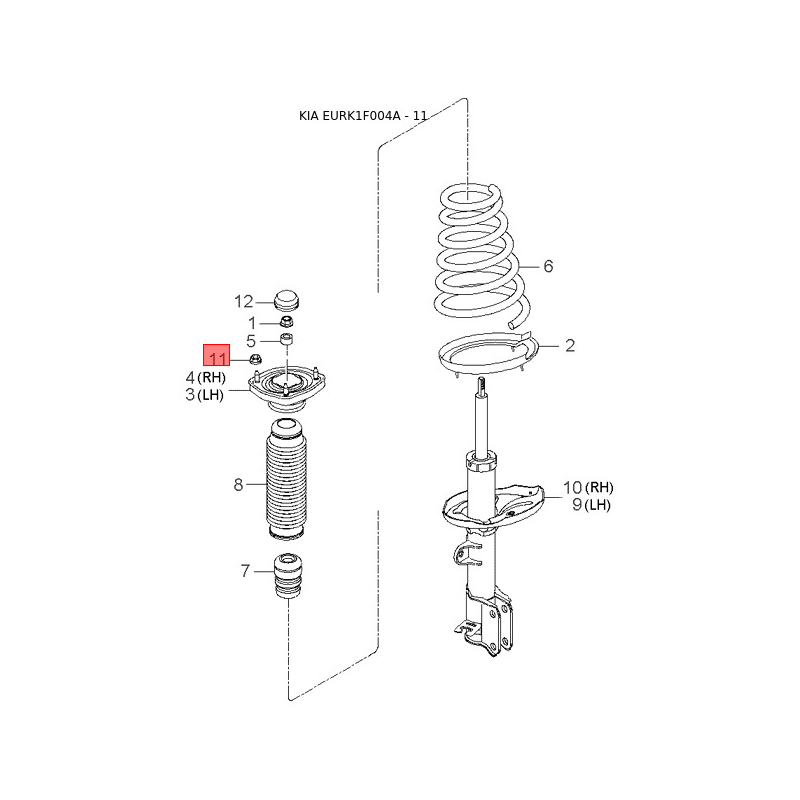 KIA EURK1F004A - 11

6

12

1

5

2

11

4 (RH)

3 (LH)

8

10 (RH)

9 (LH)

7