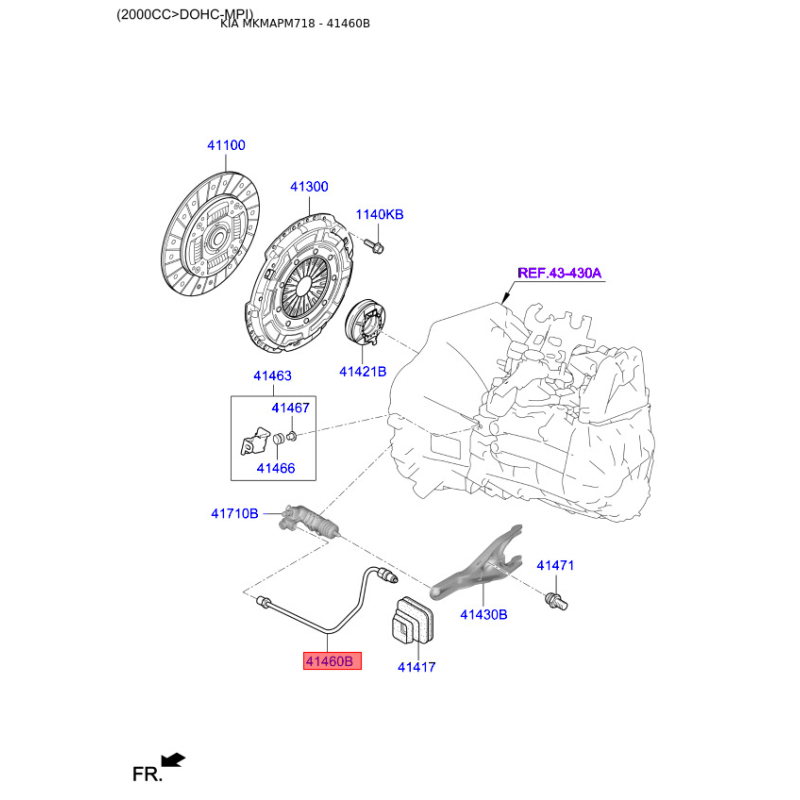 (2000CC>DOHC-MPI)
KIA MKMAPM718 - 41460B

41100

41300

1140KB

REF.43-430A

41421B

41463

41467

41466

41710B

41471

41430B

41460B

41417

FR.