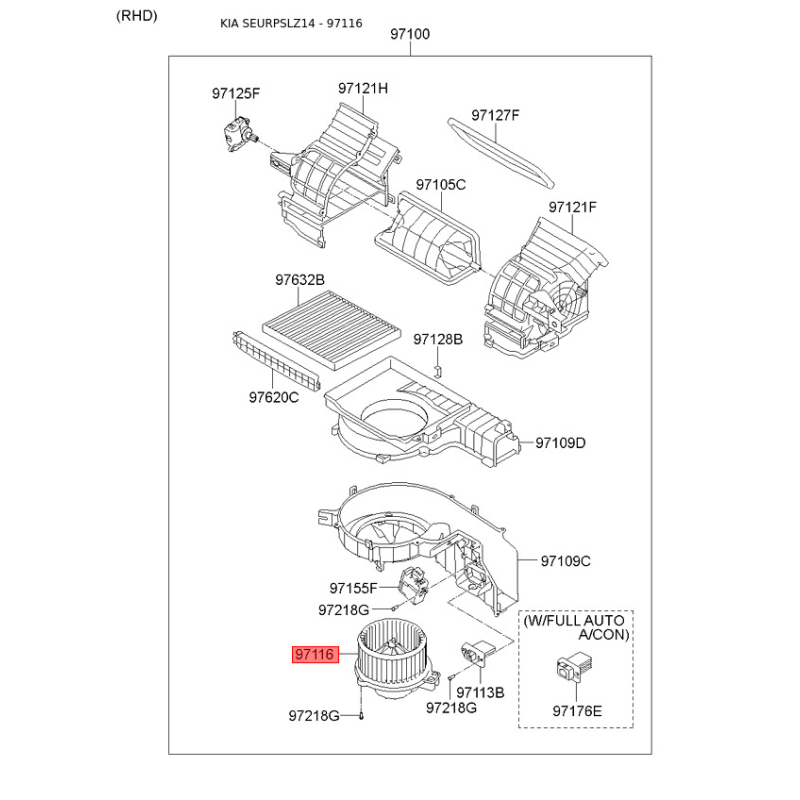 (RHD)

KIA SEURPSLZ14 - 97116

97100

97125F
97121H
97127F
97105C
97121F
97632B
97128B
97620C
97109D
97109C
97155F
97218G
(W/FULL AUTO A/CON)
97116
97113B
97218G
97218G
97176E