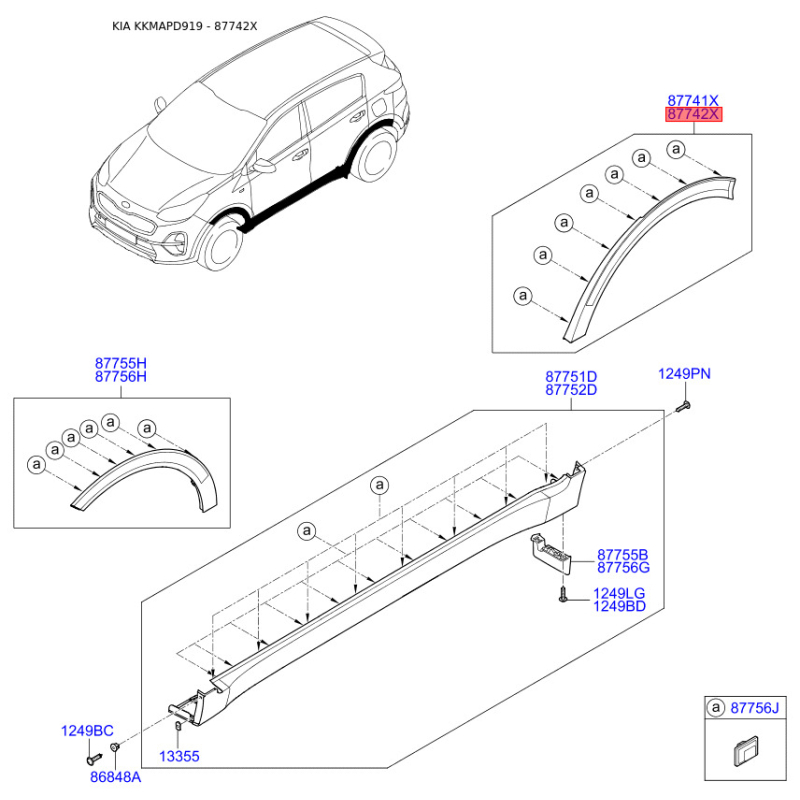 KIA KKMAPD919 - 87742X

87741X
87742X

a
a
a
a
a
a
a

87755H
87756H

a
a
a
a
a
a

87751D
87752D

1249PN

a
a

87755B
87756G

1249LG
1249BD

1249BC

13355

86848A

a 87756J