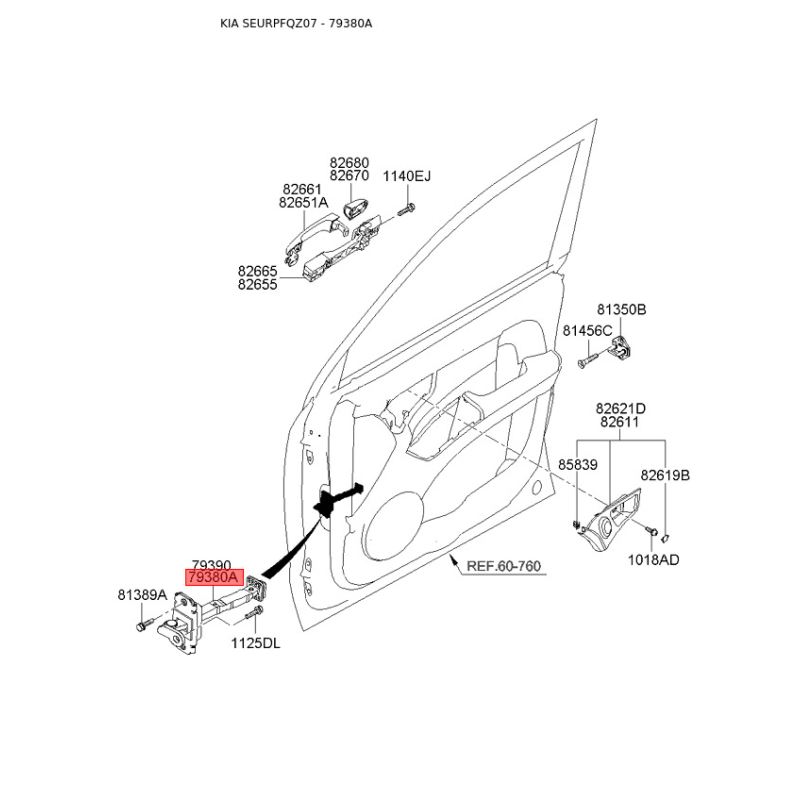 KIA SEURPFQZ07 - 79380A

82680
82670
1140EJ
82661
82651A
82665
82655
81350B
81456C
82621D
82611
85839
82619B
1018AD
REF.60-760
79390
79380A
81389A
1125DL