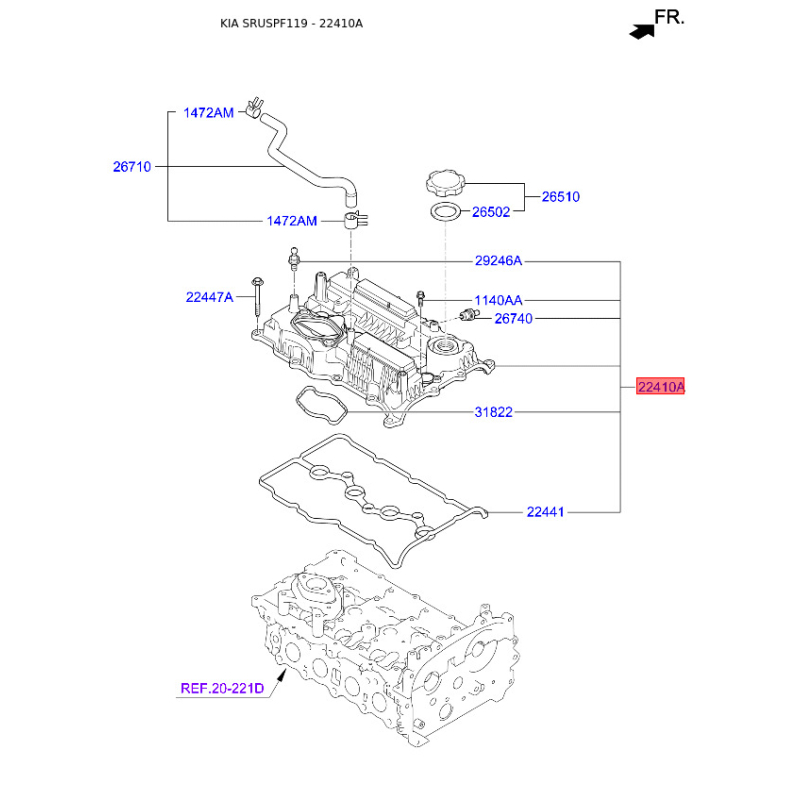 KIA SRUSPF119 - 22410A

FR.

1472AM

26710

1472AM

26510

26502

29246A

22447A

1140AA

26740

22410A

31822

22441

REF.20-221D