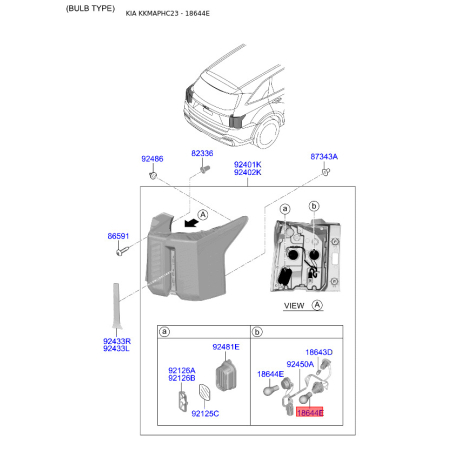 (BULB TYPE)

KIA KKMAPHC23 - 18644E

92486

82336

92401K
92402K

87343A

A

a

b

86591

VIEW A

92433R
92433L

a

b

92481E

92126A
92126B

92125C

18643D

92450A

18644E

18644E