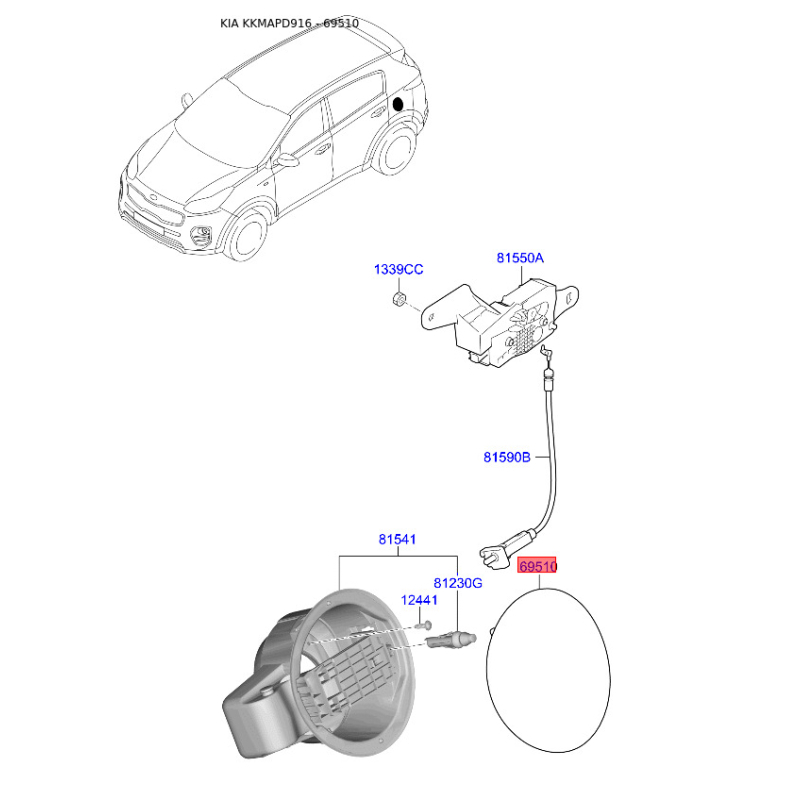 KIA KKMAPD916 - 69510

1339CC

81550A

81590B

81541

81230G

12441

69510