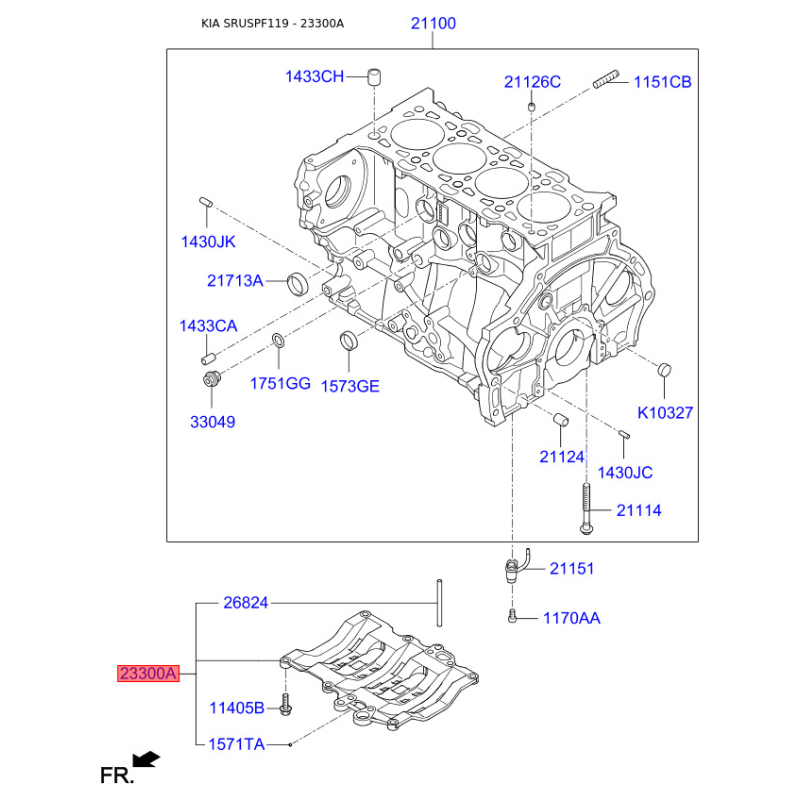 KIA SRUSPF119 - 23300A

21100

1433CH

21126C

1151CB

1430JK

21713A

1433CA

1751GG

1573GE

33049

K10327

21124

1430JC

21114

21151

26824

1170AA

23300A

11405B

1571TA

FR.