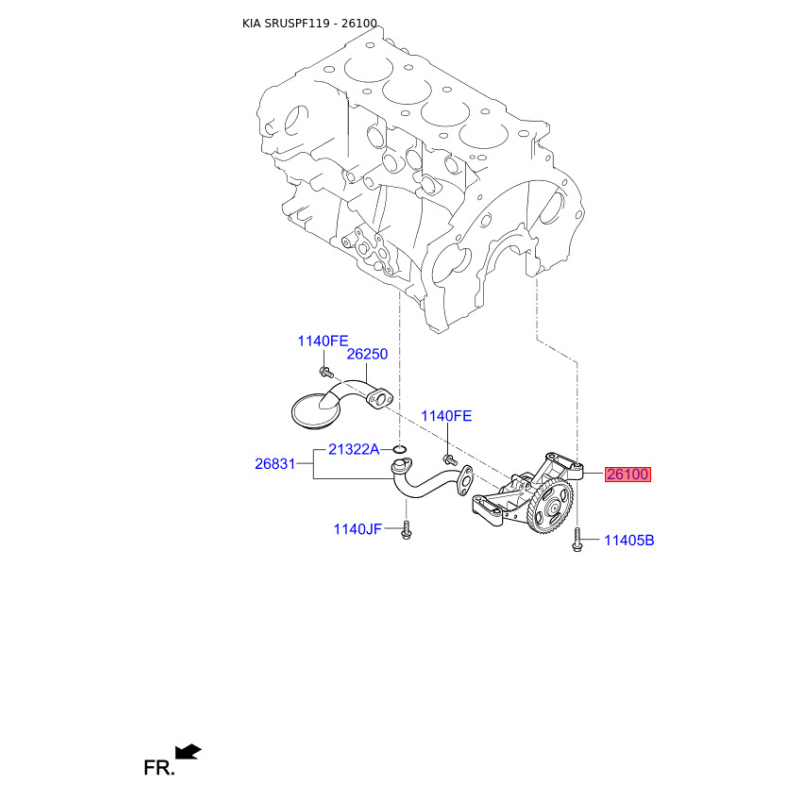 KIA SRUSPF119 - 26100

1140FE
26250

1140FE

26831
21322A

26100

1140JF

11405B

FR.