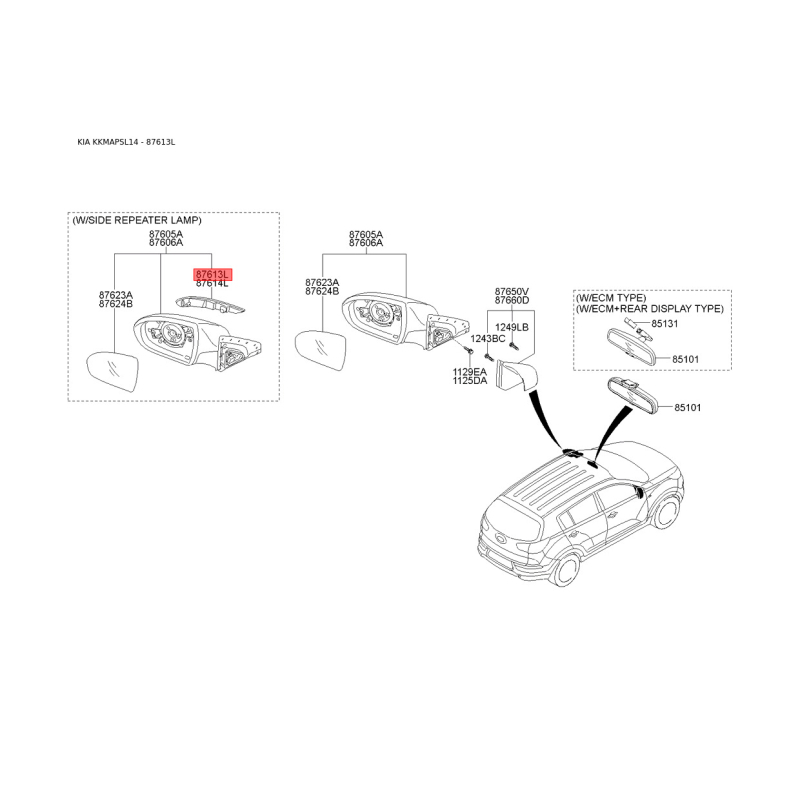 KIA KKMAPSL14 - 87613L

(W/SIDE REPEATER LAMP)
87605A
87606A
87613L
87614L
87623A
87624B

87605A
87606A
87623A
87624B

87650V
87660D
1249LB
1243BC
1129EA
1125DA

(W/ECM TYPE)
(W/ECM+REAR DISPLAY TYPE)
85131
85101

85101