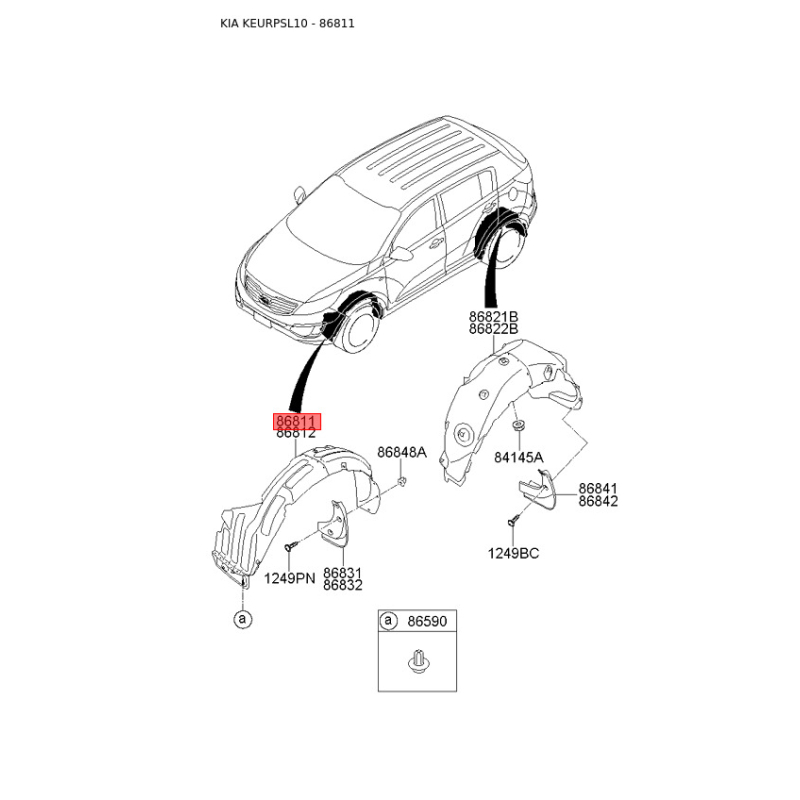 KIA KEURPSL10 - 86811

86821B
86822B

86811
86812

86848A

84145A

86841
86842

1249BC

1249PN

86831
86832

a

a 86590