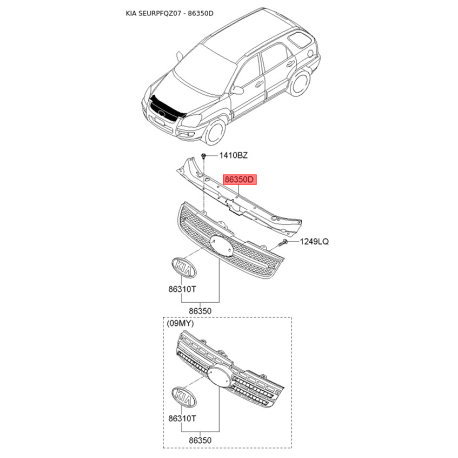 KIA SEURPFQZ07 - 86350D

1410BZ

86350D

1249LQ

KIA

86310T

86350

(09MY)

KIA

86310T

86350