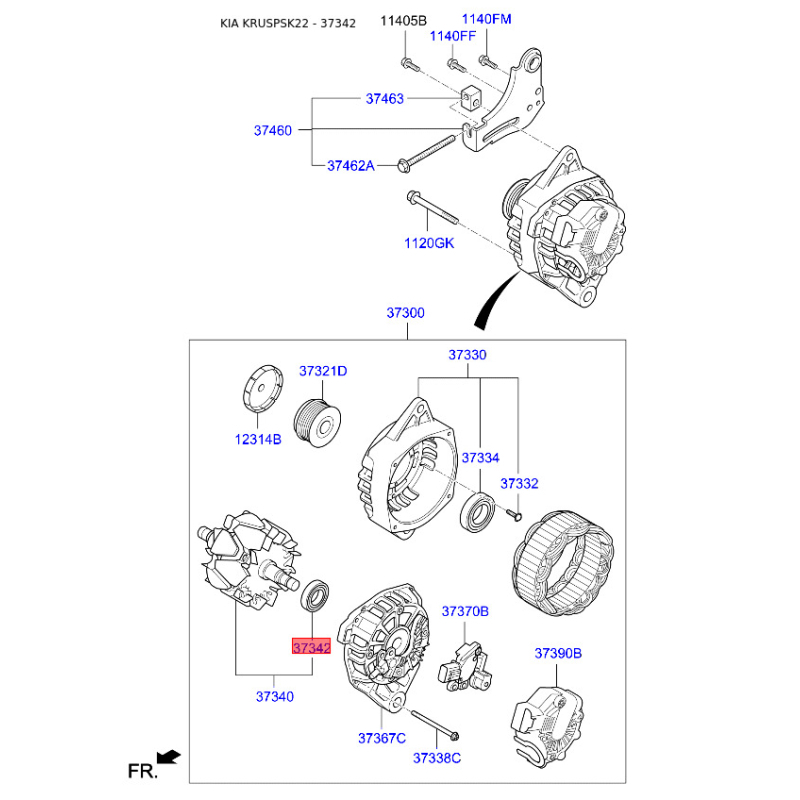 KIA KRUSPSK22 - 37342

11405B
1140FM
1140FF
37463
37460
37462A
1120GK
37300
37330
37321D
12314B
37334
37332
37370B
37342
37390B
37340
37367C
37338C
FR.