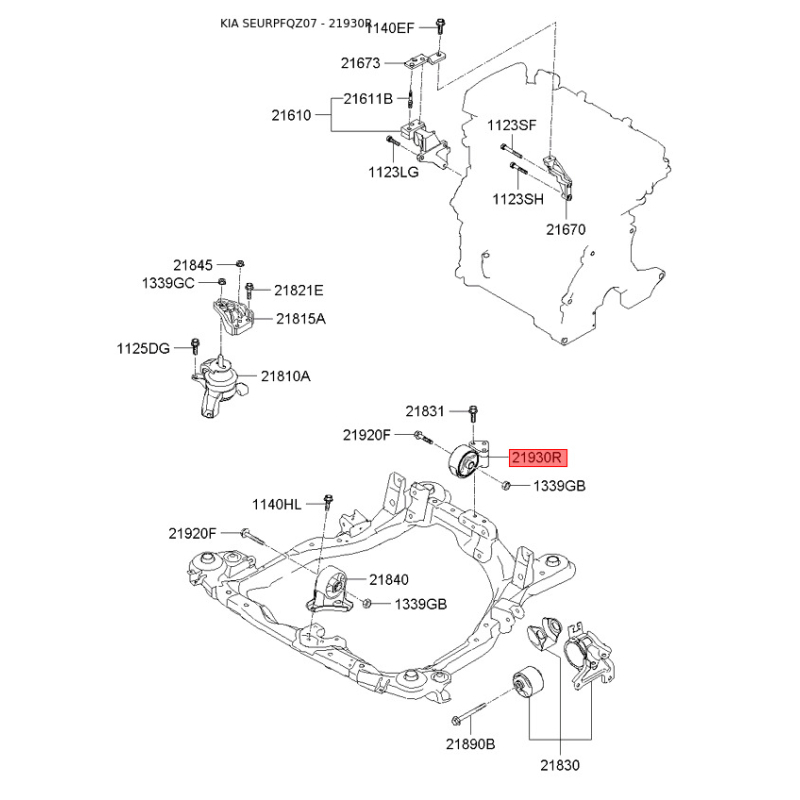 KIA SEURPFQZ07 - 21930R

1140EF
21673
21611B
21610
1123LG
1123SF
1123SH
21670
21845
1339GC
21821E
21815A
1125DG
21810A
21831
21920F
21930R
1339GB
1140HL
21920F
21840
1339GB
21890B
21830