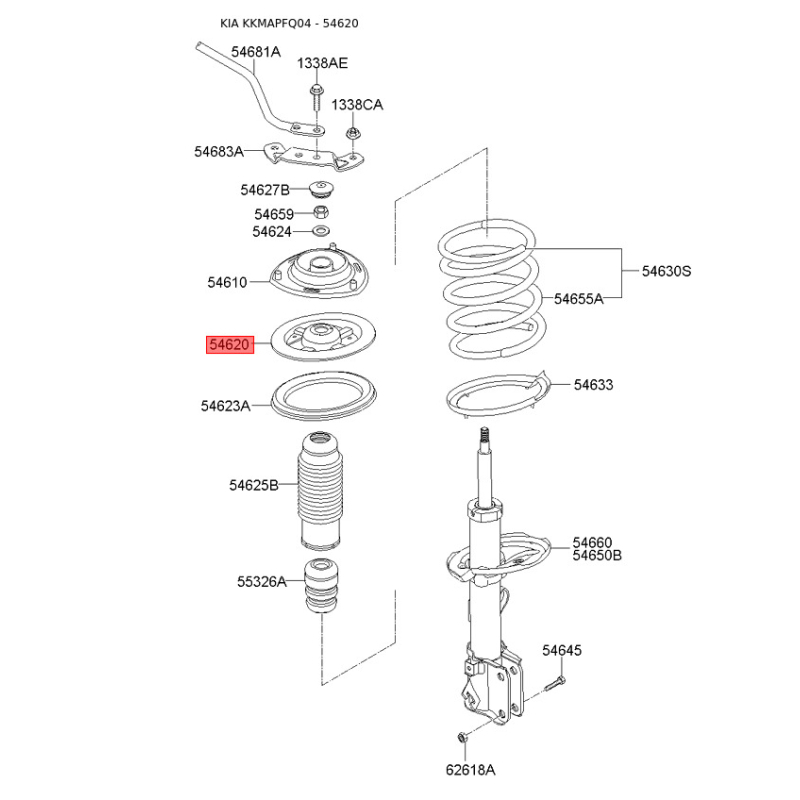 KIA KKMAPFQ04 - 54620

54681A
1338AE
1338CA
54683A
54627B
54659
54624
54610
54620
54623A
54625B
55326A
54630S
54655A
54633
54660
54650B
54645
62618A