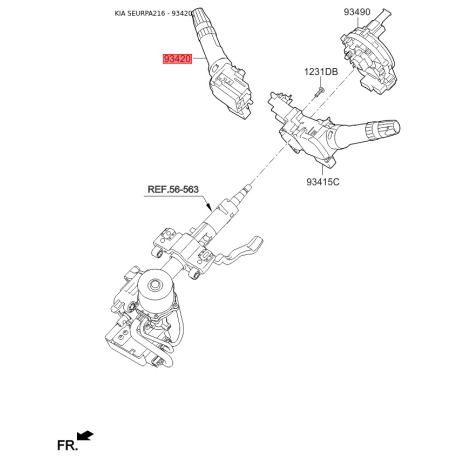 KIA SEURPA216 - 93420

93490

93420

1231DB

93415C

REF.56-563

FR.