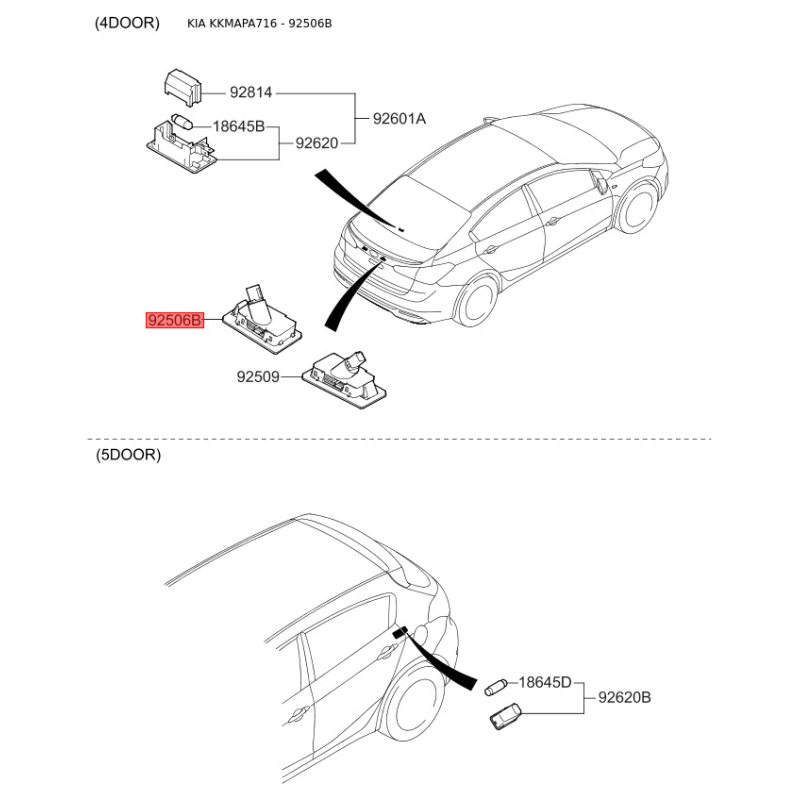 (4DOOR) KIA KKMAPA716 - 92506B

92814
18645B
92620
92601A

92506B

92509

(5DOOR)

18645D
92620B