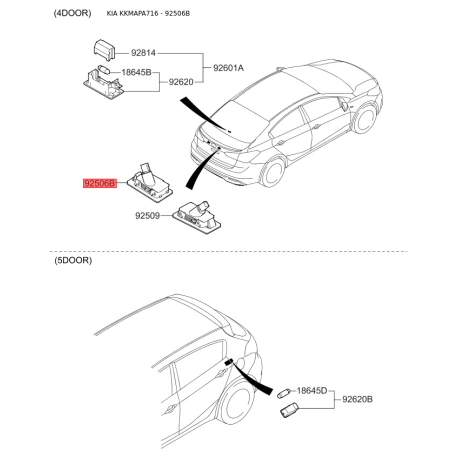 (4DOOR) KIA KKMAPA716 - 92506B

92814

18645B

92620

92601A

92506B

92509

(5DOOR)

18645D

92620B