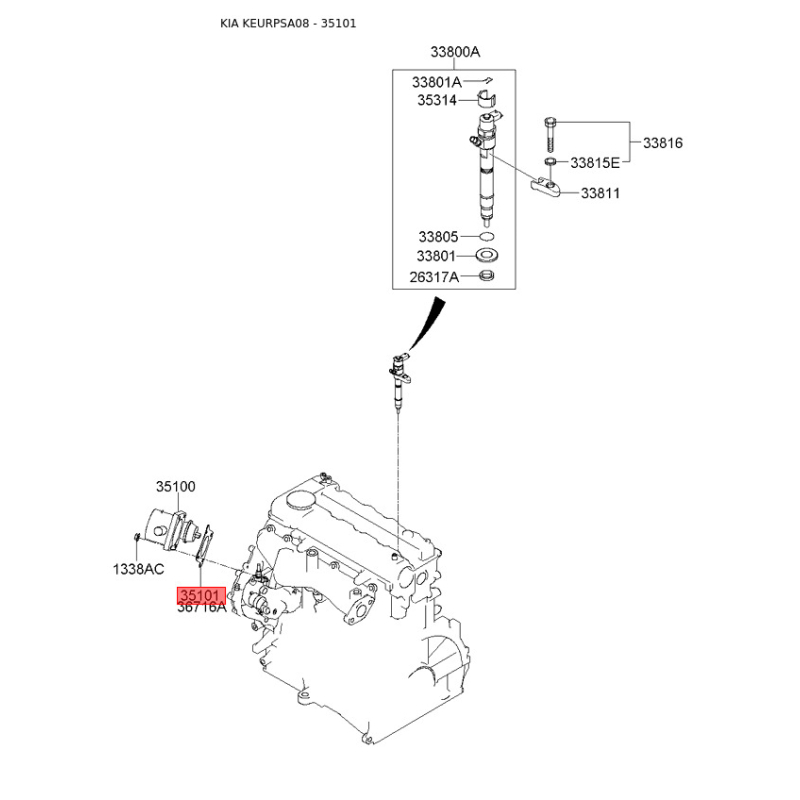 KIA KEURPSA08 - 35101

33800A
33801A
35314
33816
33815E
33811
33805
33801
26317A

35100
1338AC
35101
36716A