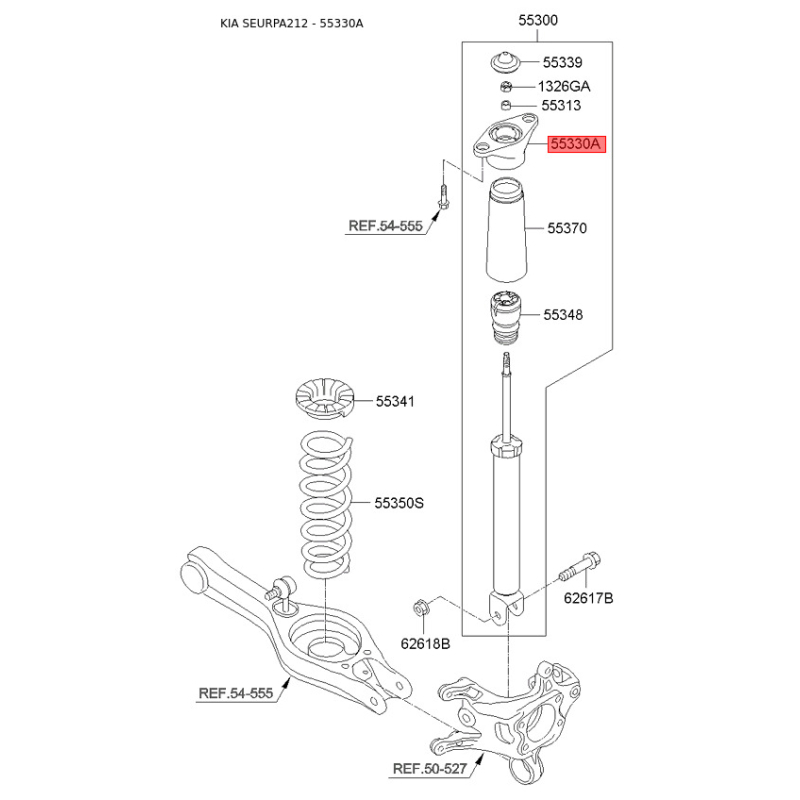 KIA SEURPA212 - 55330A

55300

55339

1326GA

55313

55330A

REF.54-555

55370

55348

55341

55350S

62617B

62618B

REF.54-555

REF.50-527