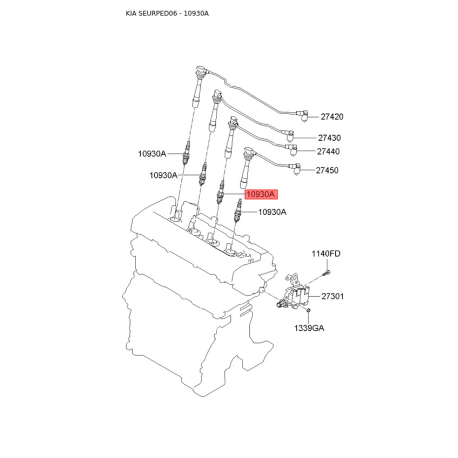 KIA SEURPED06 - 10930A

27420
27430
27440
27450
10930A
10930A
10930A
10930A
1140FD
27301
1339GA