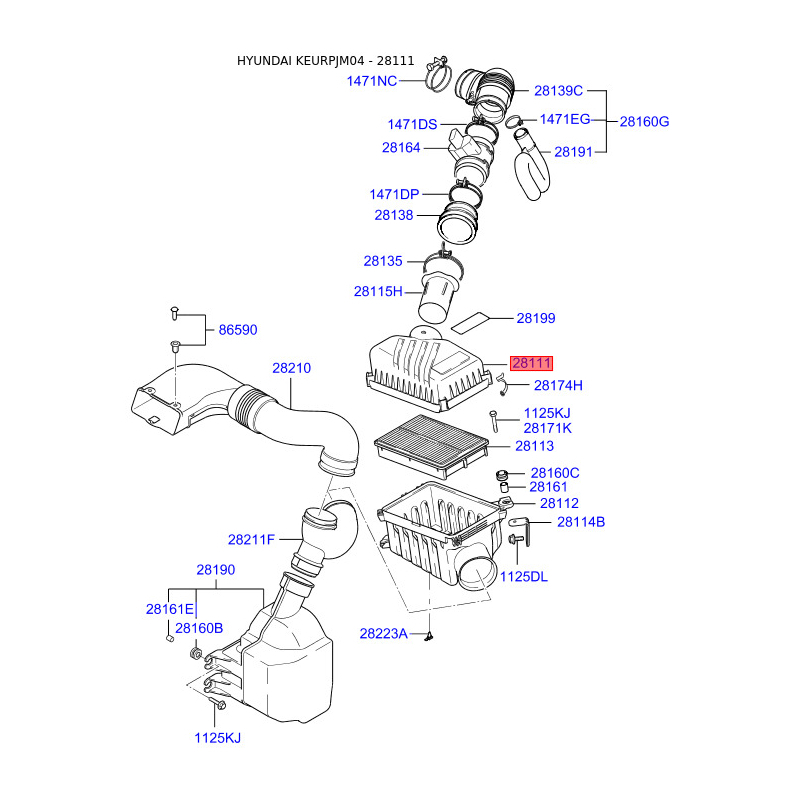 HYUNDAI KEURPJM04 - 28111

1471NC
28139C
1471DS
1471EG
28160G
28164
28191
1471DP
28138
28135
28115H
28199
86590
28210
28111
28174H
1125KJ
28171K
28113
28160C
28161
28112
28114B
28211F
1125DL
28190
28161E
28160B
28223A
1125KJ