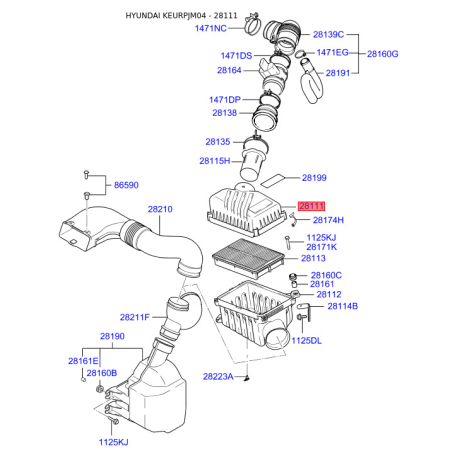 HYUNDAI KEURPJM04 - 28111

1471NC
28139C
1471DS
1471EG
28160G
28164
28191
1471DP
28138
28135
28115H
28199
86590
28210
28111
28174H
1125KJ
28171K
28113
28160C
28161
28112
28114B
28211F
1125DL
28190
28161E
28160B
28223A
1125KJ