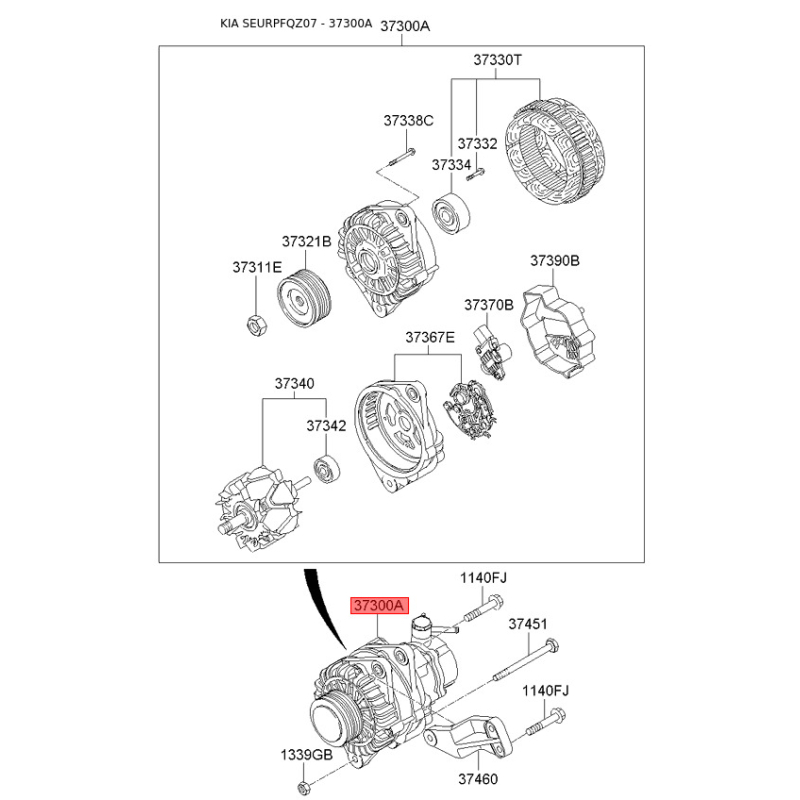 KIA SEURPFQZ07 - 37300A

37300A

37330T

37338C

37332

37334

37321B

37311E

37390B

37370B

37367E

37340

37342

1140FJ

37300A

37451

1140FJ

1339GB

37460