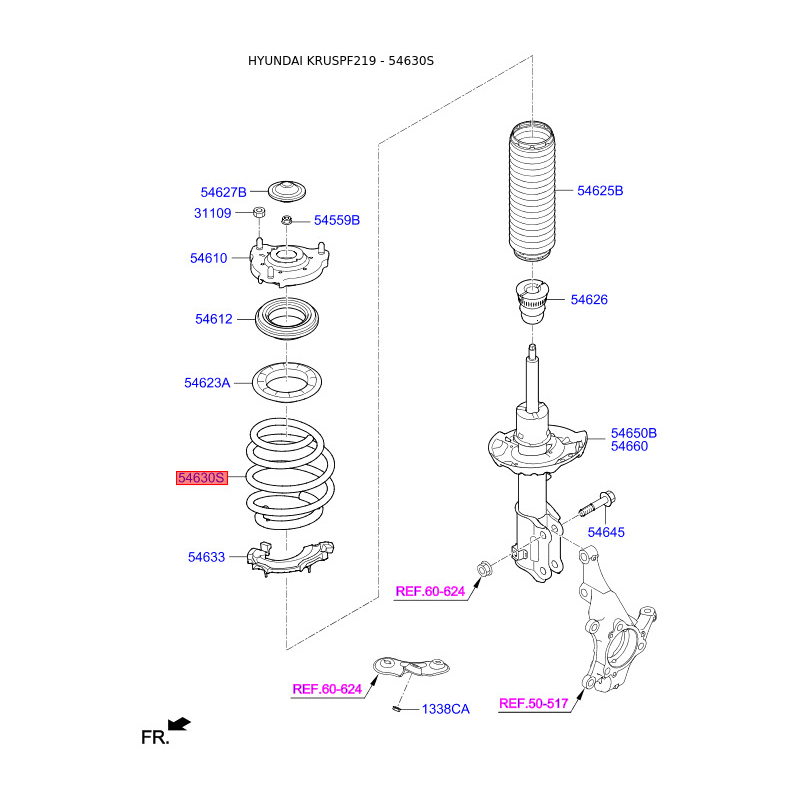 HYUNDAI KRUSPF219 - 54630S

54627B
31109
54559B
54610
54612
54623A
54630S
54633

54625B
54626
54650B
54660
54645
REF.60-624
REF.60-624
1338CA
REF.50-517

FR.