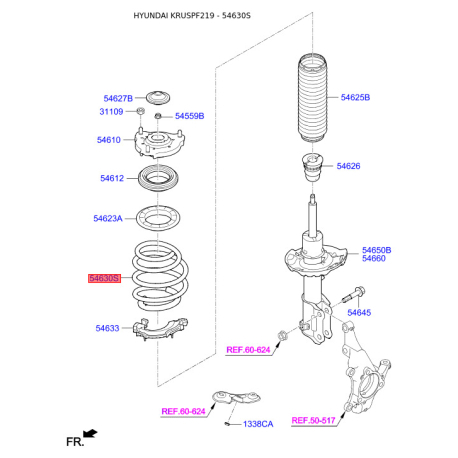 HYUNDAI KRUSPF219 - 54630S

54627B
31109
54559B
54610
54612
54623A
54630S
54633
54625B
54626
54650B
54660
54645
REF.60-624
REF.60-624
1338CA
REF.50-517
FR.