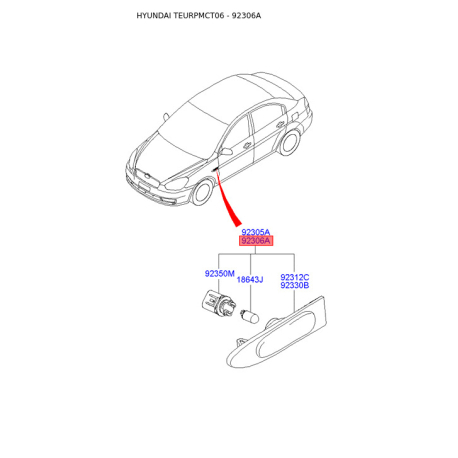 HYUNDAI TEURPMCT06 - 92306A

92305A
92306A

92350M

18643J

92312C
92330B