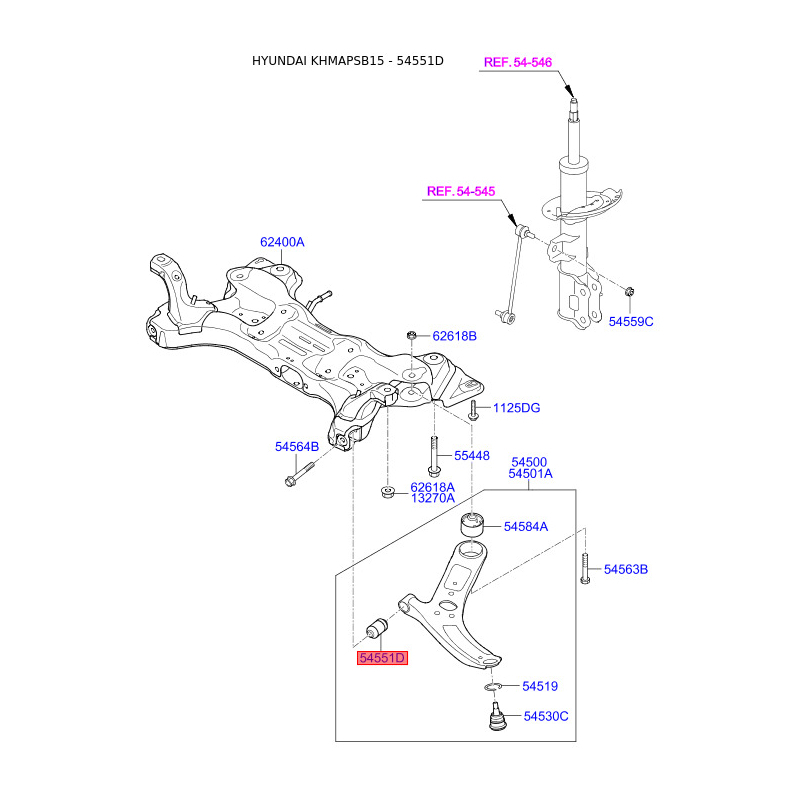 HYUNDAI KHMAPSB15 - 54551D

REF. 54-546

REF. 54-545

62400A

54559C

62618B

1125DG

54564B

55448

54500
54501A

62618A
13270A

54584A

54563B

54551D

54519

54530C