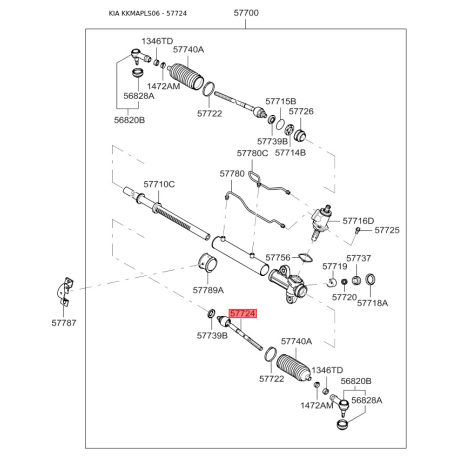 KIA KKMAPLS06 - 57724

57700

1346TD
57740A
1472AM
56828A
56820B
57722
57715B
57726
57739B
57714B
57780C
57780
57710C
57716D
57725
57756
57737
57719
57720
57718A
57789A
57787
57724
57739B
57740A
57722
1346TD
56820B
1472AM
56828A