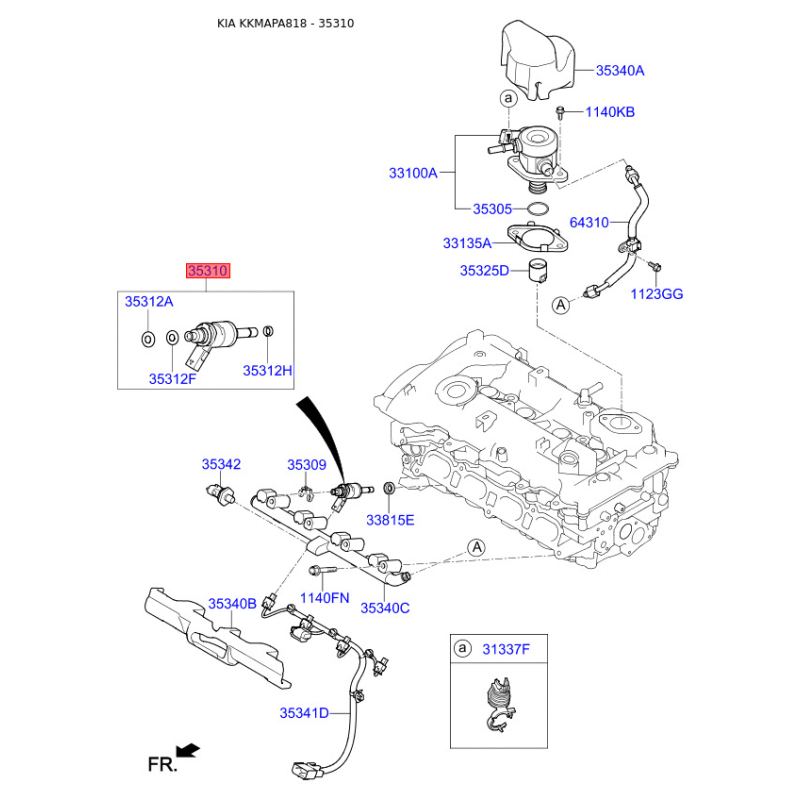 KIA KKMAPA818 - 35310

35340A
a
1140KB
33100A
35305
64310
33135A
35325D
1123GG
A
35310
35312A
35312F
35312H
35342
35309
33815E
A
1140FN
35340C
35340B
35341D
a
31337F
FR.