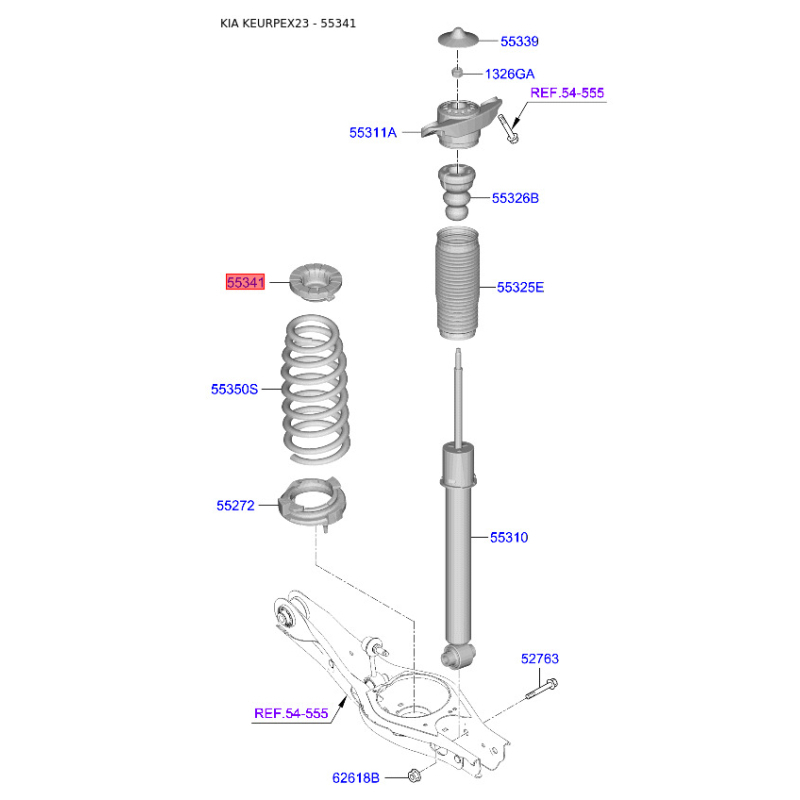 KIA KEURPEX23 - 55341

55339
1326GA
REF.54-555
55311A
55326B
55341
55325E
55350S
55272
55310
52763
REF.54-555
62618B