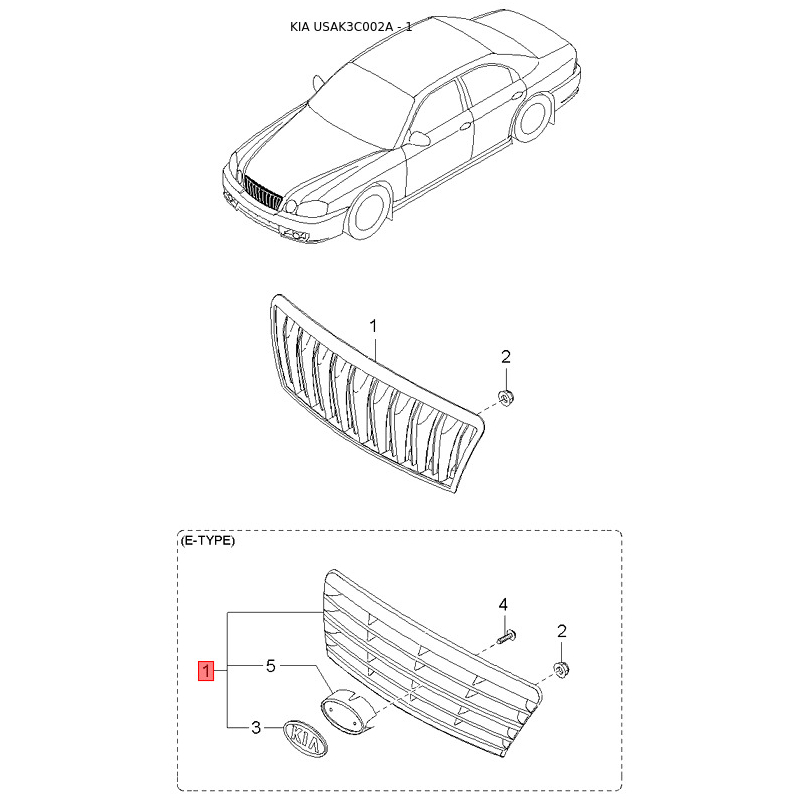 KIA USAK3C002A - 1

1

2

(E-TYPE)

4

2

1

5

3

KIA