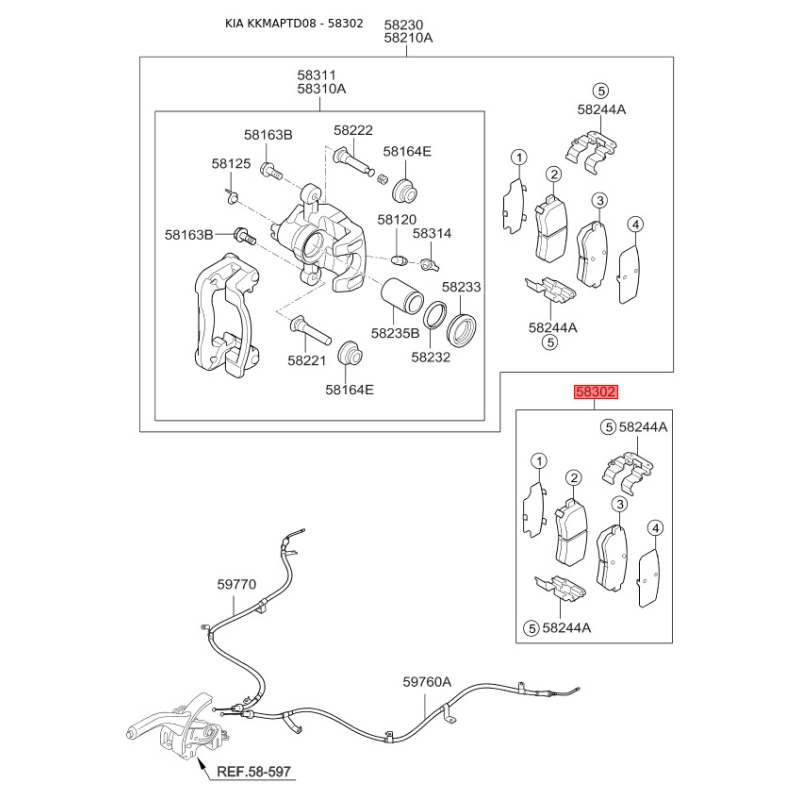 KIA KKMAPTD08 - 58302

58230
58210A

58311
58310A

58163B
58222
58164E
58125
58163B
58120
58314
58233
58235B
58232
58221
58164E

5 58244A
1
2
3
4
58244A
5

58302
5 58244A
1
2
3
4
5 58244A

59770
59760A
REF.58-597