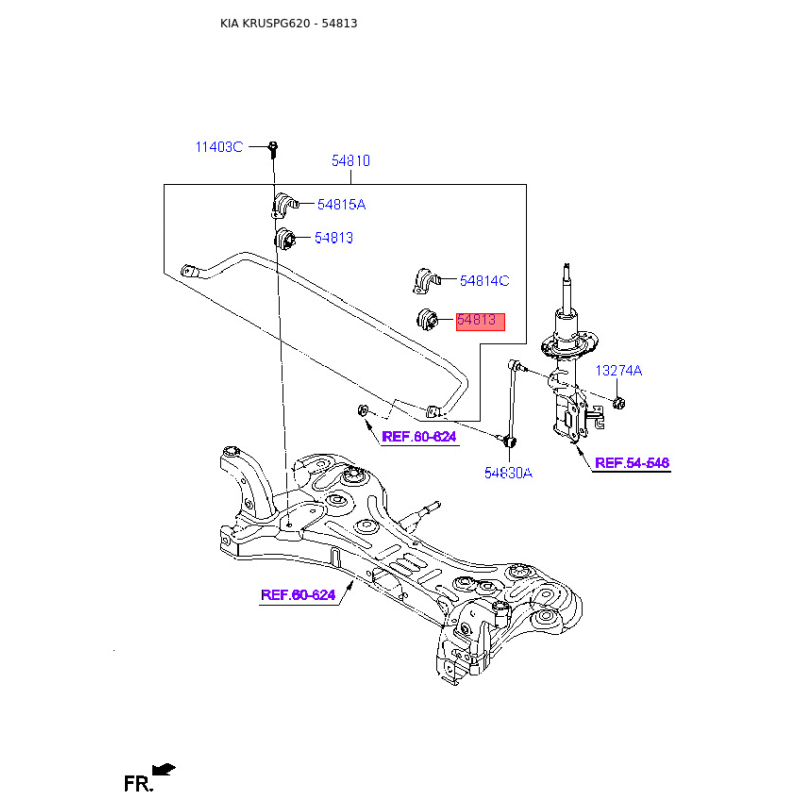 KIA KRUSPG620 - 54813

11403C

54810

54815A

54813

54814C

54813

13274A

REF.60-624

54830A

REF.54-546

REF.60-624

FR.