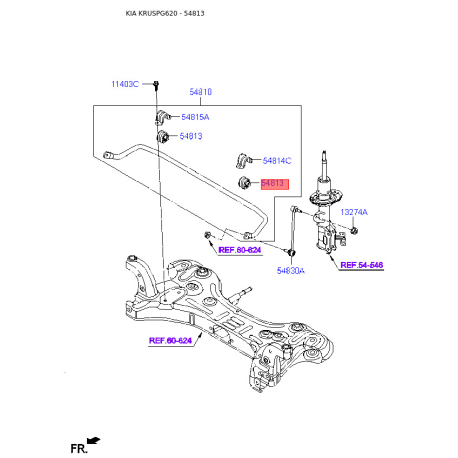 KIA KRUSPG620 - 54813

11403C

54810

54815A

54813

54814C

54813

13274A

REF.60-624

54830A

REF.54-546

REF.60-624

FR.