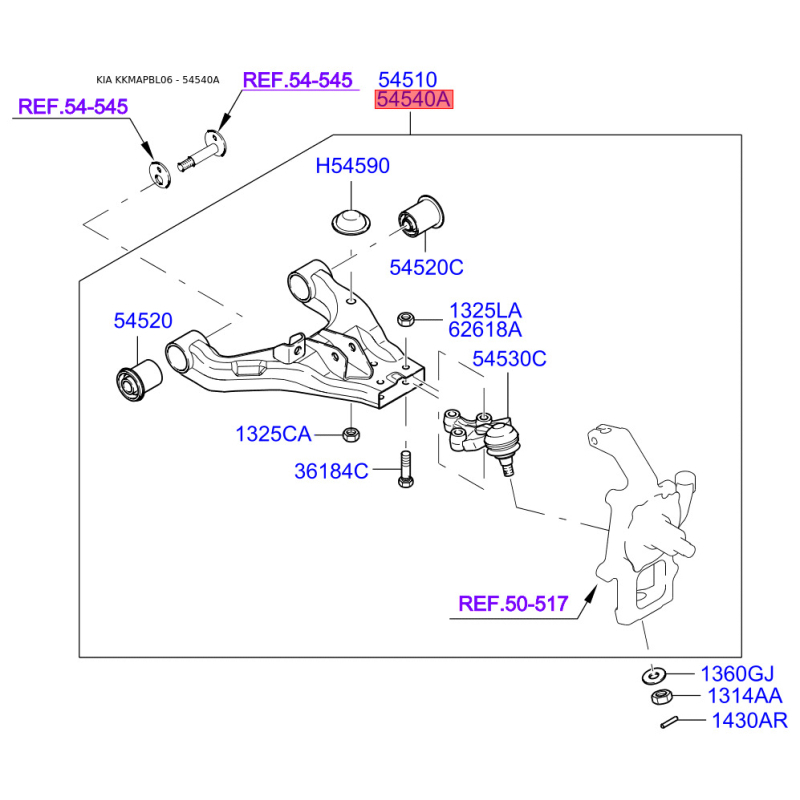 KIA KKMAPBL06 - 54540A

REF.54-545

REF.54-545

54510
54540A

H54590

54520C

54520

1325LA
62618A

54530C

1325CA

36184C

REF.50-517

1360GJ
1314AA
1430AR