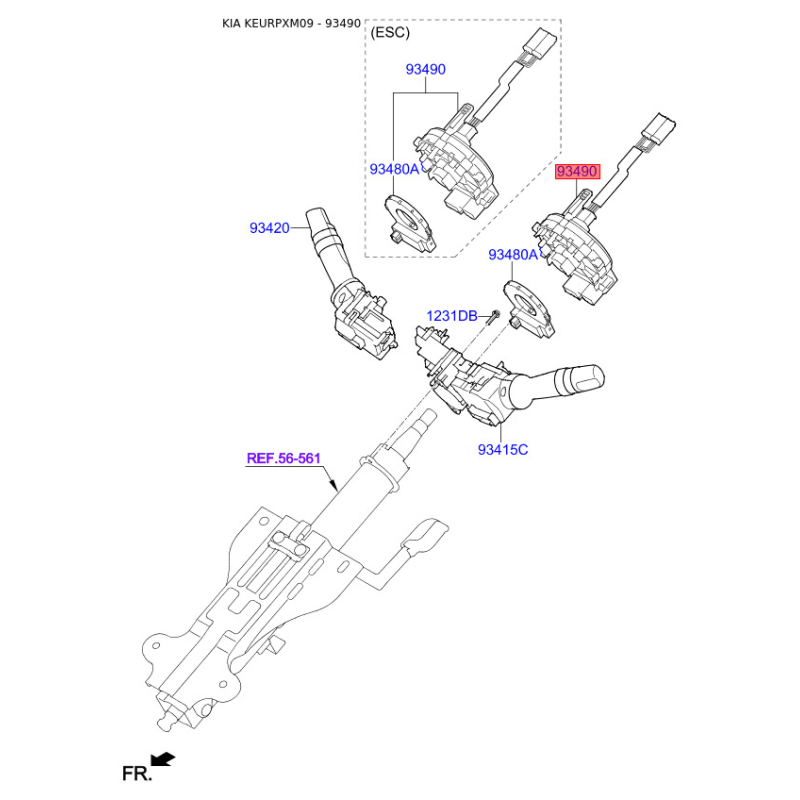 KIA KEURPXM09 - 93490

(ESC)

93490

93480A

93490

93420

93480A

1231DB

93415C

REF.56-561

FR.