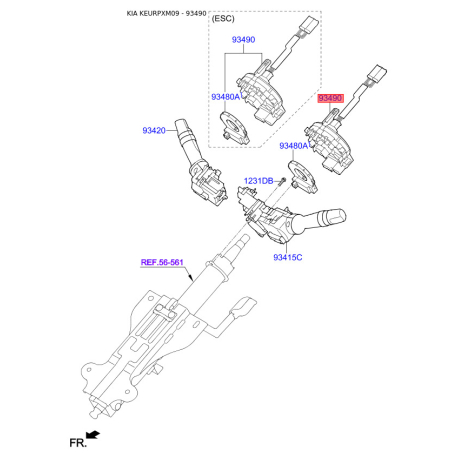 KIA KEURPXM09 - 93490

(ESC)

93490

93480A

93490

93420

93480A

1231DB

93415C

REF.56-561

FR.