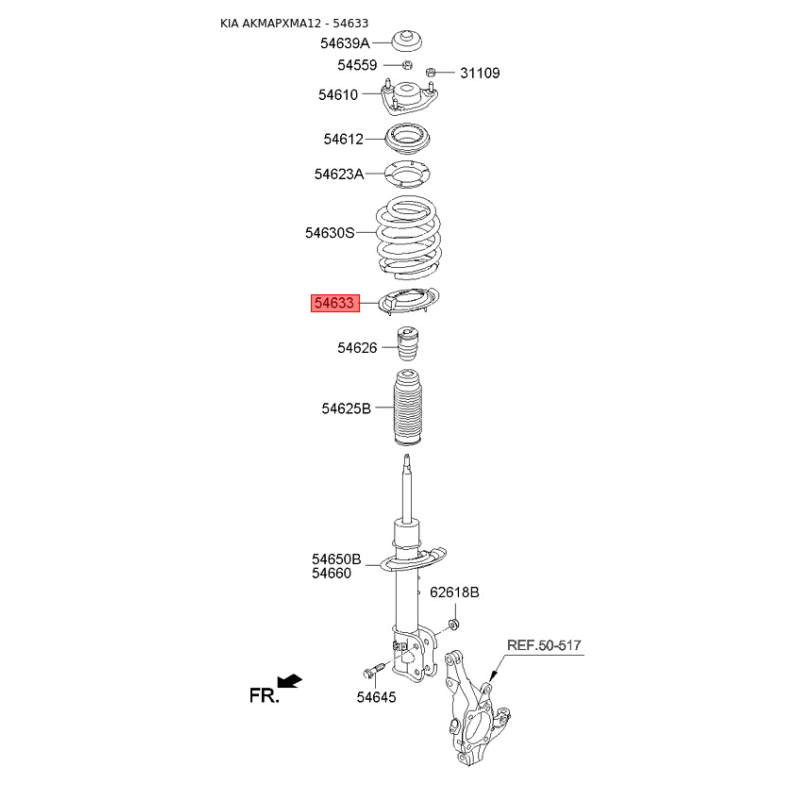 KIA AKMAPXMA12 - 54633

54639A
54559
31109
54610
54612
54623A
54630S
54633
54626
54625B
54650B
54660
62618B
REF.50-517
FR.
54645