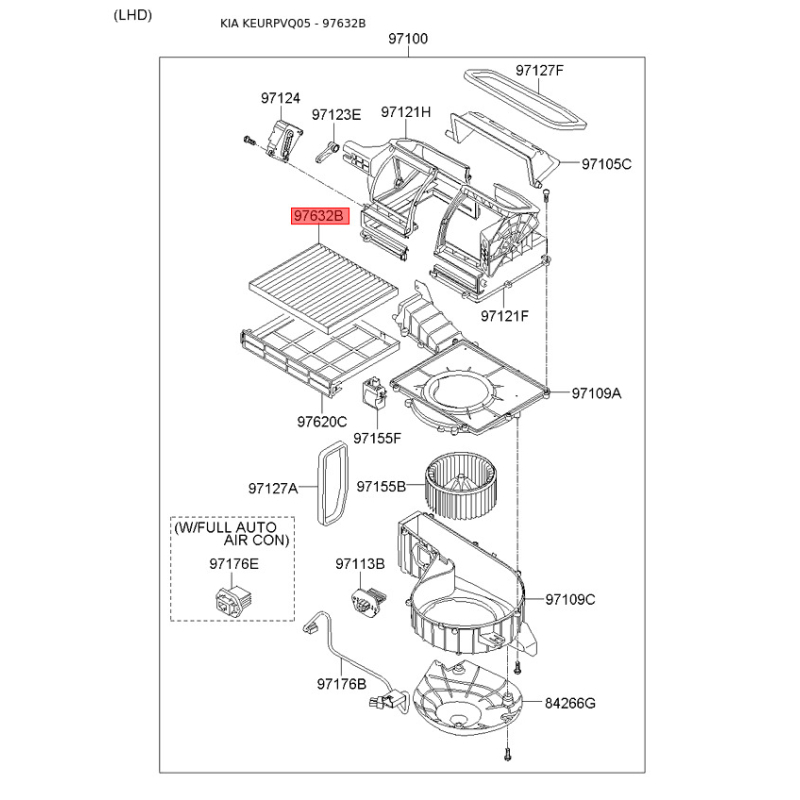 (LHD)

KIA KEURPVQ05 - 97632B

97100

97127F

97124

97123E

97121H

97105C

97632B

97121F

97109A

97620C

97155F

97127A

97155B

(W/FULL AUTO AIR CON)

97176E

97113B

97109C

97176B

84266G