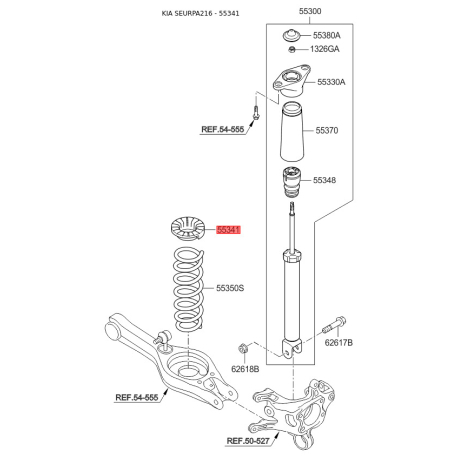 KIA SEURPA216 - 55341

55300
55380A
1326GA
55330A
REF.54-555
55370
55348
55341
55350S
62617B
62618B
REF.54-555
REF.50-527