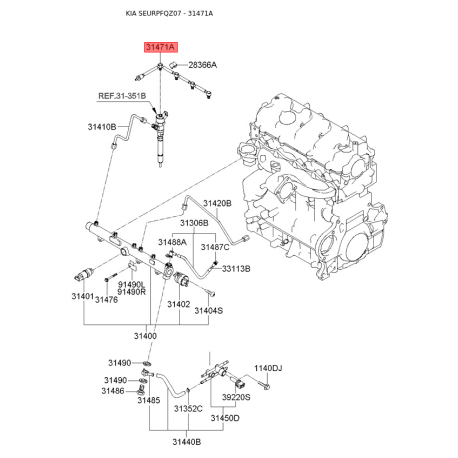 KIA SEURPFQZ07 - 31471A

31471A
28366A
REF.31-351B
31410B
31420B
31306B
31488A
31487C
33113B
91490L
91490R
31401
31476
31402
31404S
31400
31490
1140DJ
31490
31486
31485
39220S
31352C
31450D
31440B