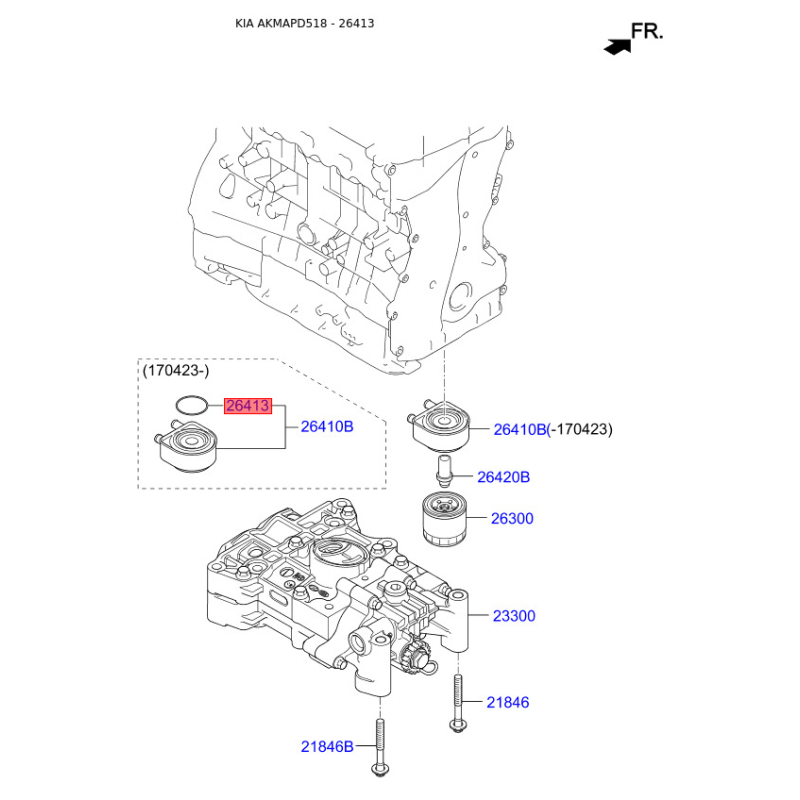 KIA AKMAPD518 - 26413

FR.

(170423-)

26413

26410B

26410B(-170423)

26420B

26300

23300

21846

21846B