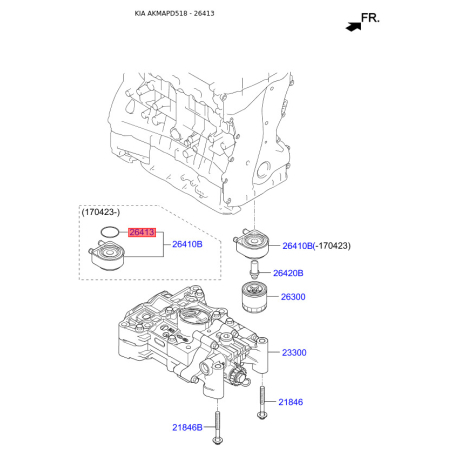 KIA AKMAPD518 - 26413

FR.

(170423-)

26413

26410B

26410B(-170423)

26420B

26300

23300

21846

21846B