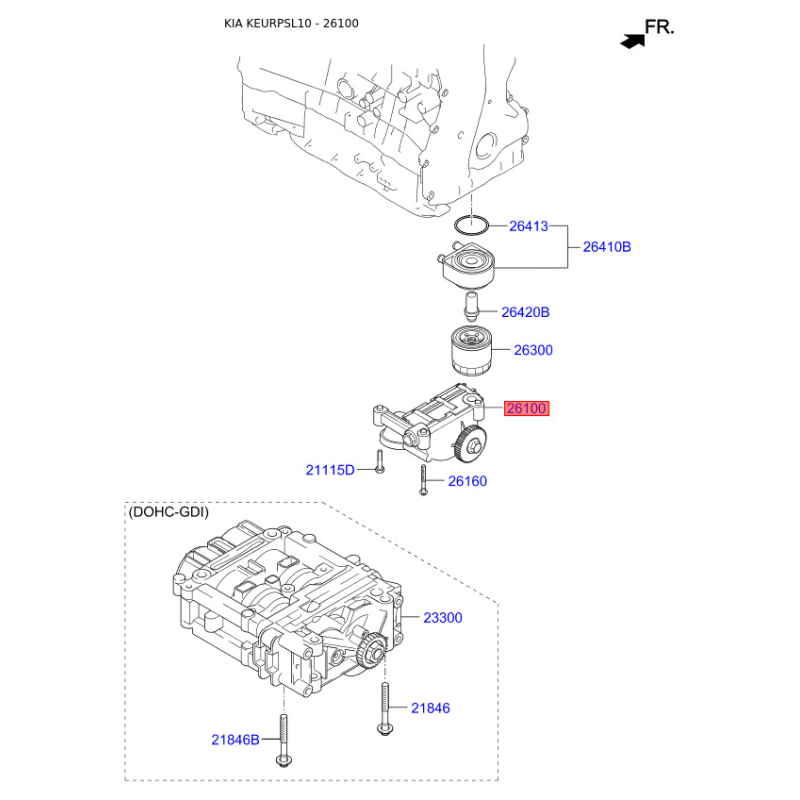 KIA KEURPSL10 - 26100

FR.

26413

26410B

26420B

26300

26100

21115D

26160

(DOHC-GDI)

23300

21846

21846B